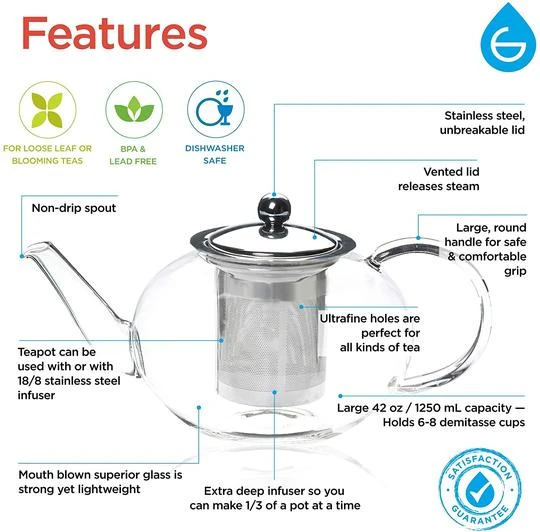 Features

FOR LOOSE LEAF OR BLOOMING TEAS

BPA & LEAD FREE

DISHWASHER SAFE

Stainless steel, unbreakable lid

Vented lid releases steam

Non-drip spout

Large, round handle for safe & comfortable grip

Ultrafine holes are perfect for all kinds of tea

Teapot can be used with or with 18/8 stainless steel infuser

Large 42 oz / 1250 mL capacity — Holds 6-8 demitasse cups

Mouth blown superior glass is strong yet lightweight

Extra deep infuser so you can make 1/3 of a pot at a time

SATISFACTION GUARANTEE